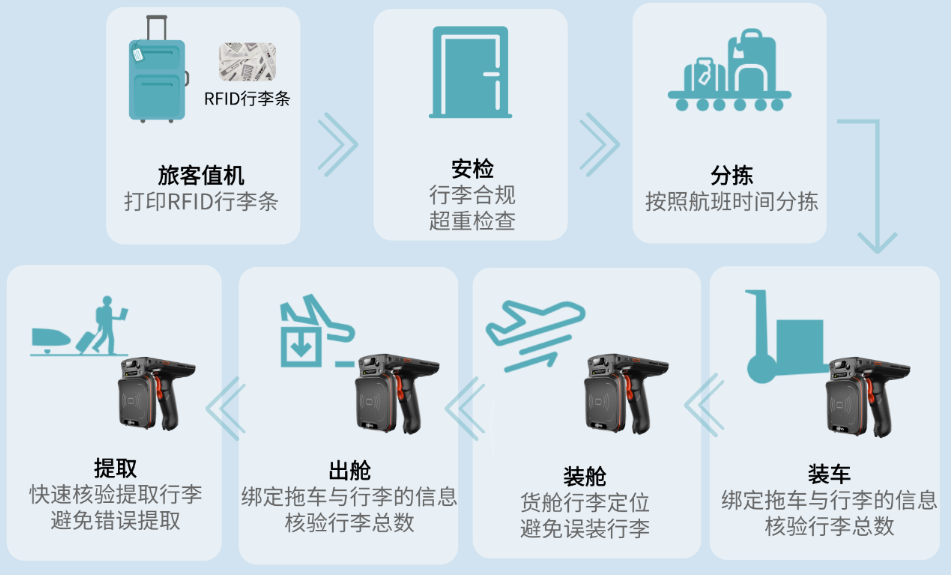 RFID行李条

旅客值机
打印RFID行李条

安检
行李合规
超重检查

分拣
按照航班时间分拣

装车
绑定拖车与行李的信息
核验行李总数

装舱
货舱行李定位
避免误装行李

出舱
绑定拖车与行李的信息
核验行李总数

提取
快速核验提取行李
避免错误提取